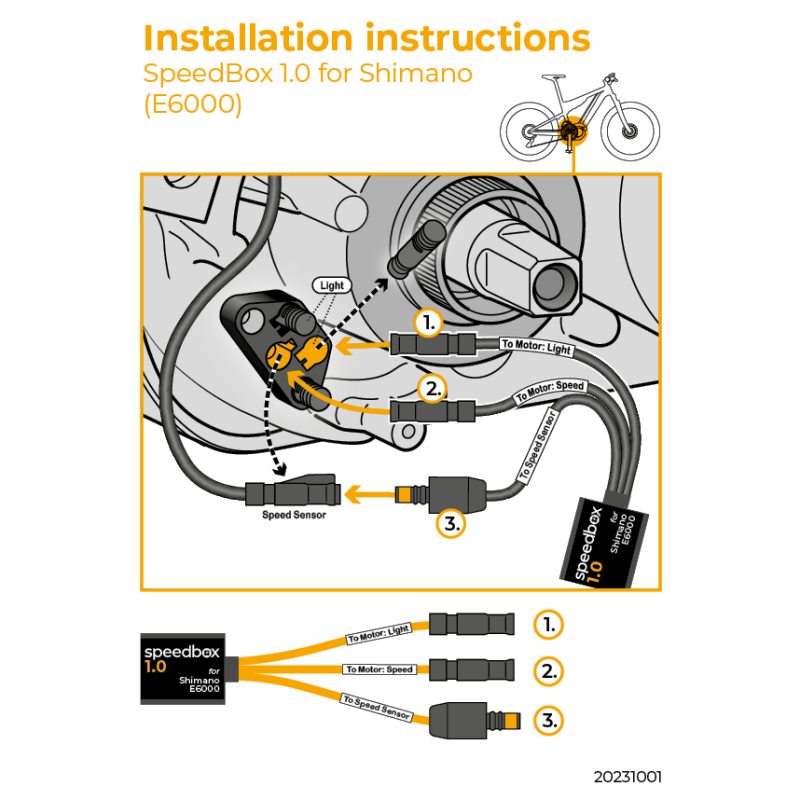 Installation instructions
SpeedBox 1.0 for Shimano (E6000)

Light

1.

To Motor: Light

2.

To Motor: Speed

To Speed Sensor

Speed Sensor

3.

speedbox 1.0 for Shimano E6000

speedbox 1.0 for Shimano E6000

To Motor: Light

1.

To Motor: Speed

2.

To Speed Sensor

3.

20231001